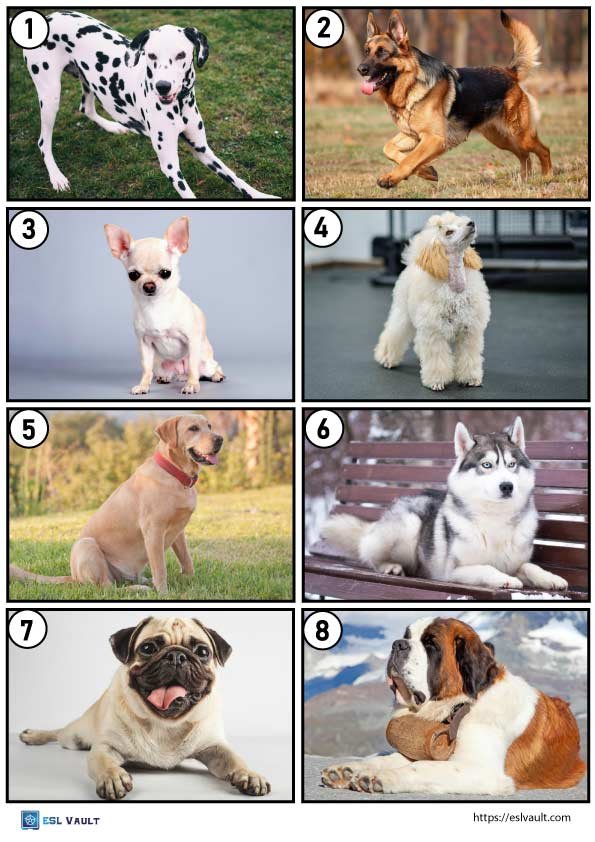 1

2

3

4

5

6

7

8

ESL VAULT

https://eslvault.com