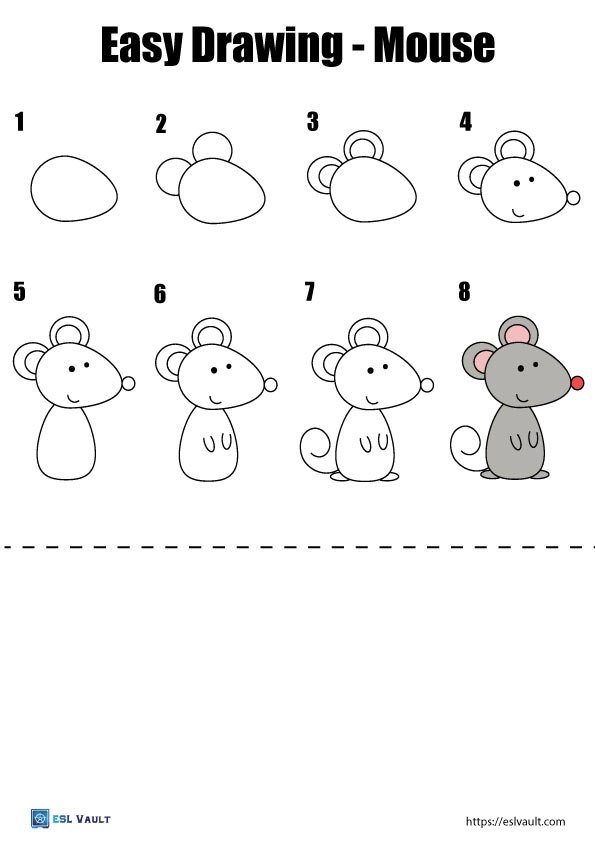 Easy Drawing - Mouse

1

2

3

4

5

6

7

8

ESL VAULT

https://eslvault.com