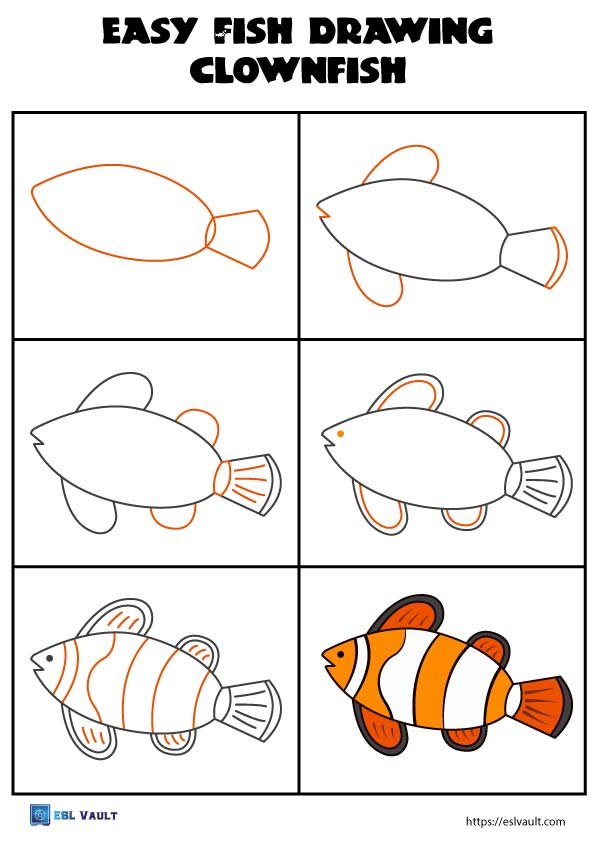 EASY FISH DRAWING
CLOWNFISH

ESL VAULT

https://eslvault.com