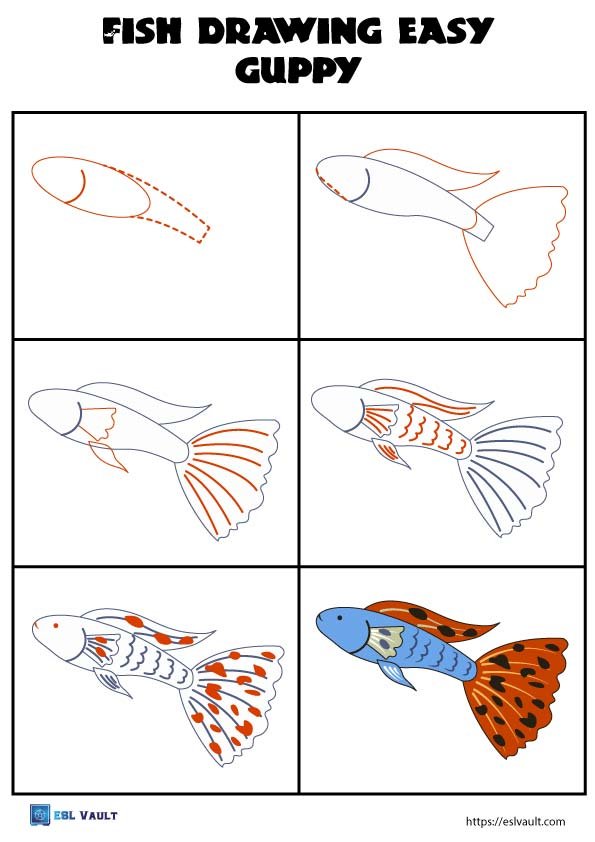 FISH DRAWING EASY
GUPPY

ESL VAULT

https://eslvault.com