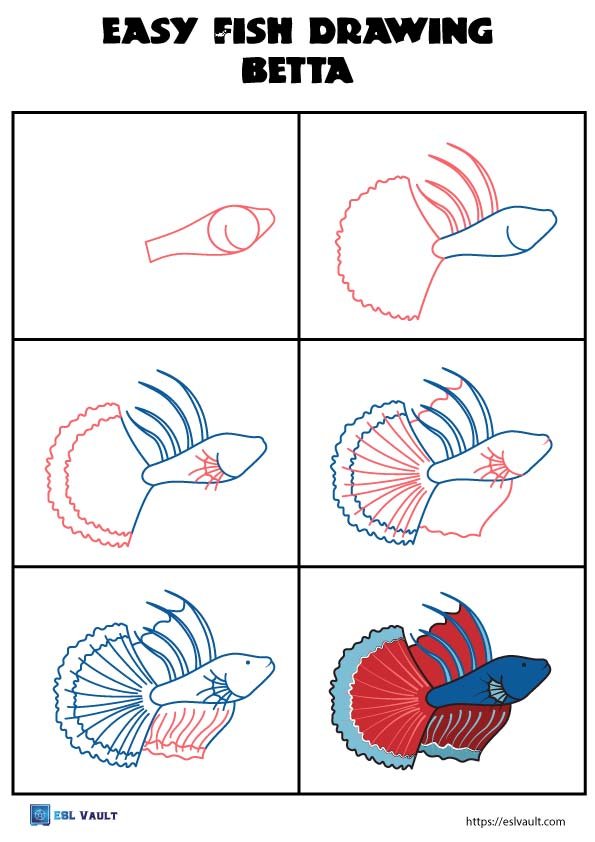 EASY FISH DRAWING
BETTA

ESL VAULT

https://eslvault.com