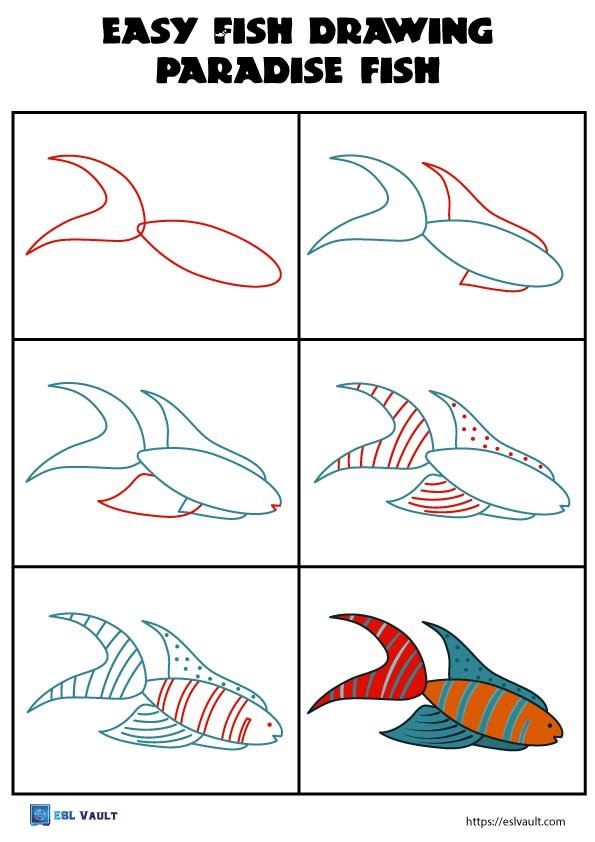 EASY FISH DRAWING
PARADISE FISH

ESL VAULT

https://eslvault.com