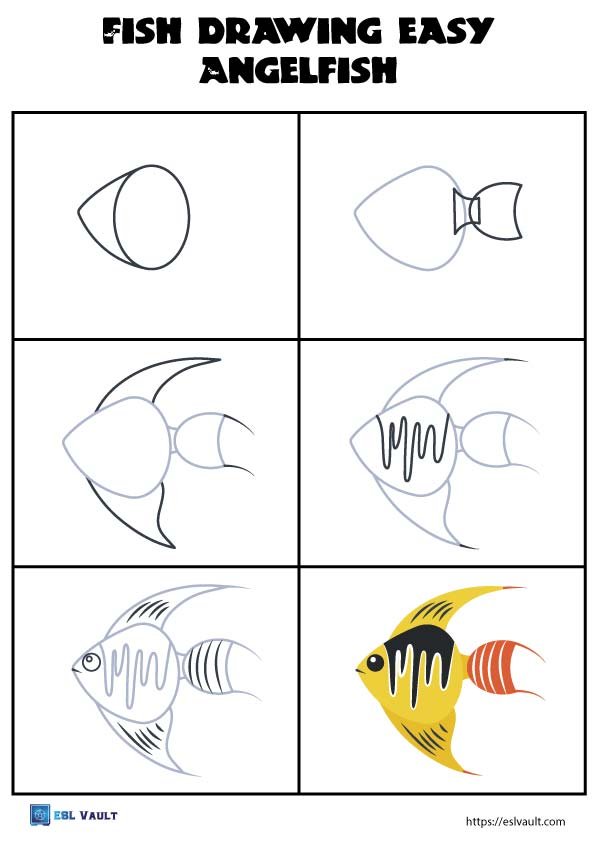 FISH DRAWING EASY
ANGELFISH

ESL VAULT

https://eslvault.com