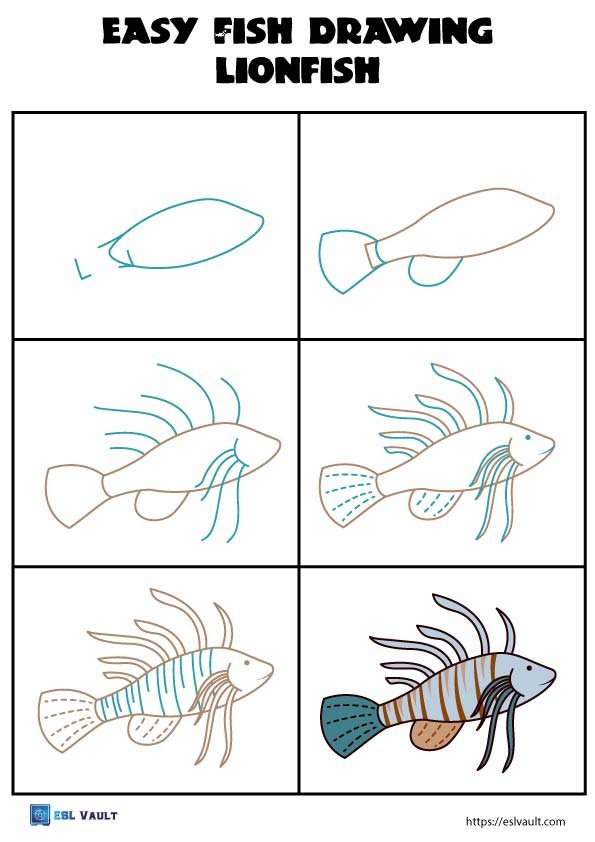 EASY FISH DRAWING
LIONFISH

ESL VAULT

https://eslvault.com