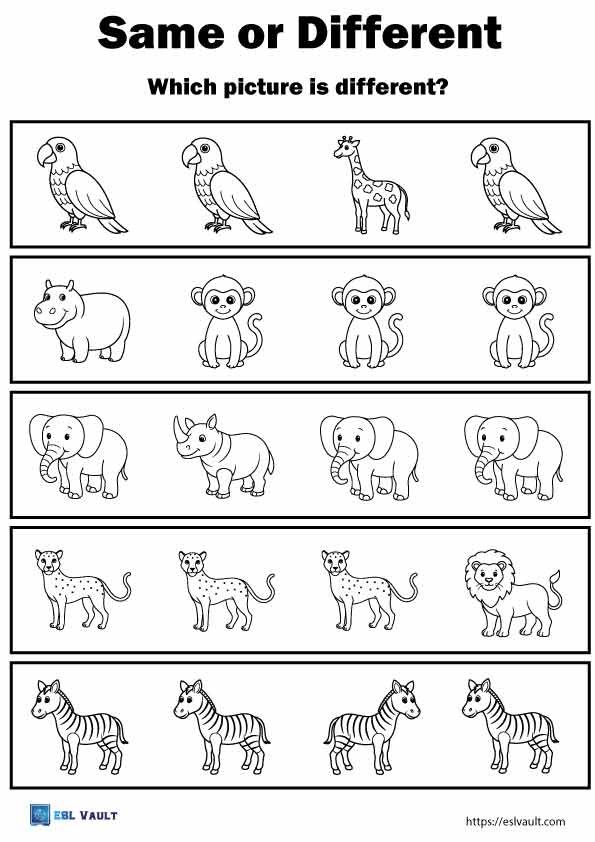 Same or Different

Which picture is different?

ESL VAULT

https://eslvault.com