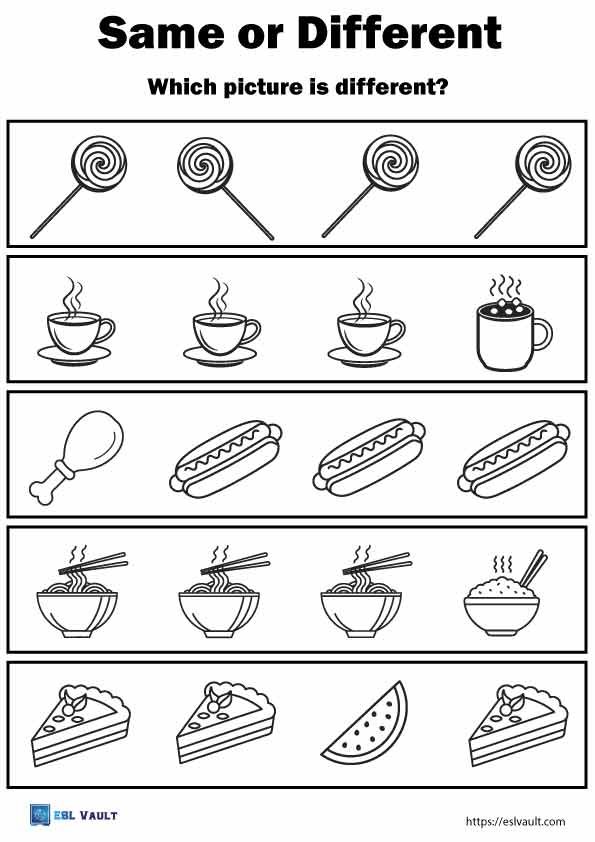 Same or Different

Which picture is different?

ESL VAULT

https://eslvault.com