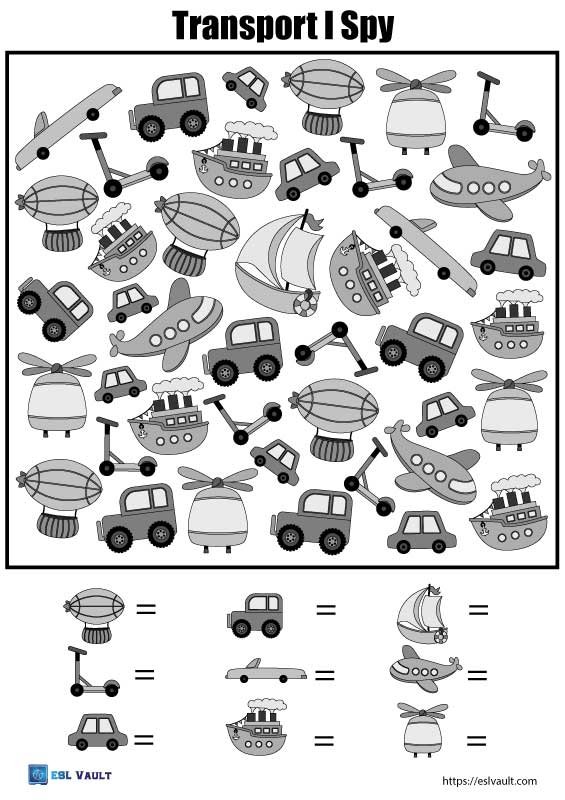 Transport I Spy

=

=

=

=

=

=

=

=

=

ESL VAULT

https://eslvault.com