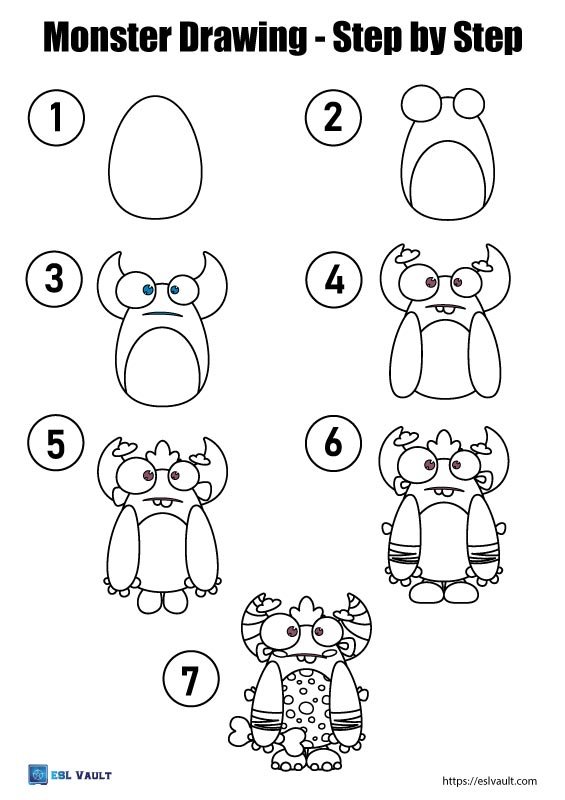 Monster Drawing - Step by Step

1

2

3

4

5

6

7

ESL VAULT

https://eslvault.com