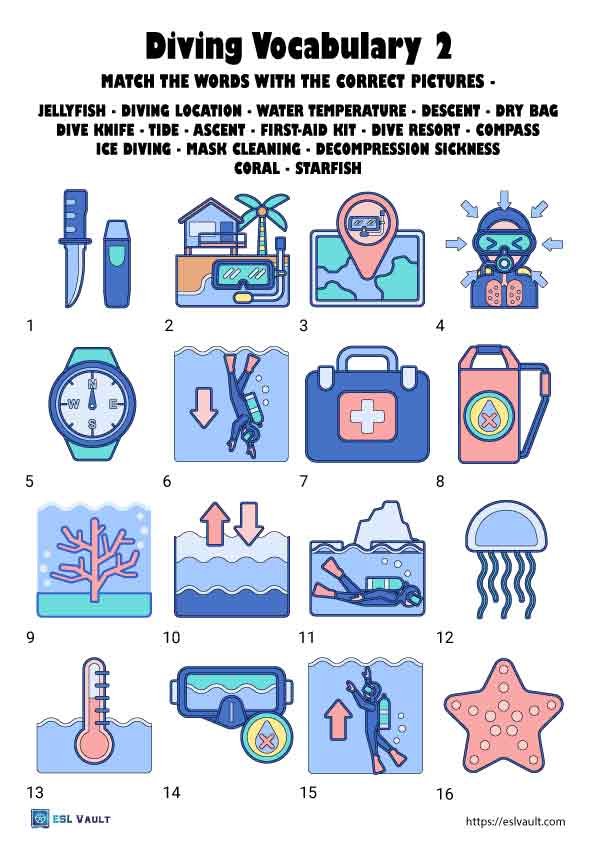 Diving Vocabulary 2

MATCH THE WORDS WITH THE CORRECT PICTURES -

JELLYFISH - DIVING LOCATION - WATER TEMPERATURE - DESCENT - DRY BAG DIVE KNIFE - TIDE - ASCENT - FIRST-AID KIT - DIVE RESORT - COMPASS ICE DIVING - MASK CLEANING - DECOMPRESSION SICKNESS CORAL - STARFISH

1

2

3

4

N W E S

5

6

7

8

9

10

11

12

13

14

15

16

ESL VAULT

https://eslvault.com