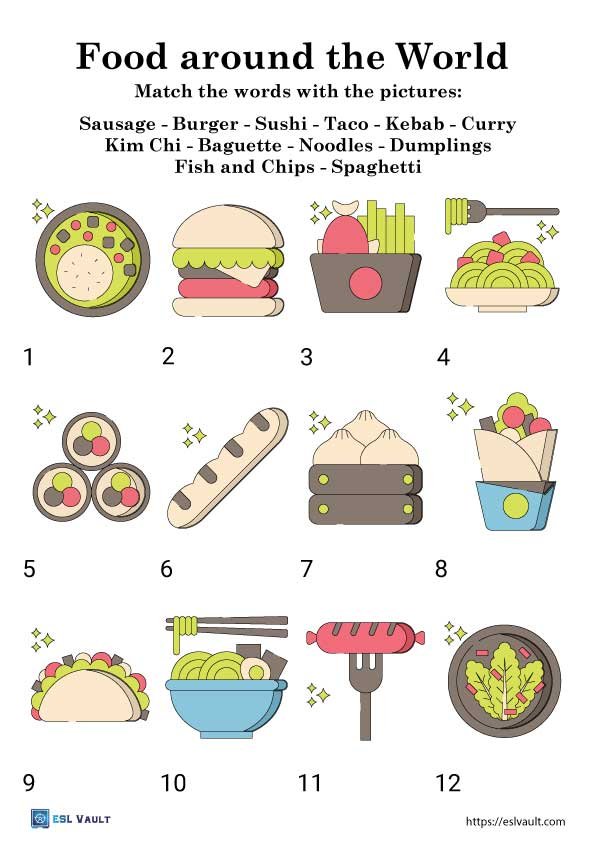 Food around the World

Match the words with the pictures:

Sausage - Burger - Sushi - Taco - Kebab - Curry
Kim Chi - Baguette - Noodles - Dumplings
Fish and Chips - Spaghetti

1 2 3 4

5 6 7 8

9 10 11 12

ESL VAULT

https://eslvault.com