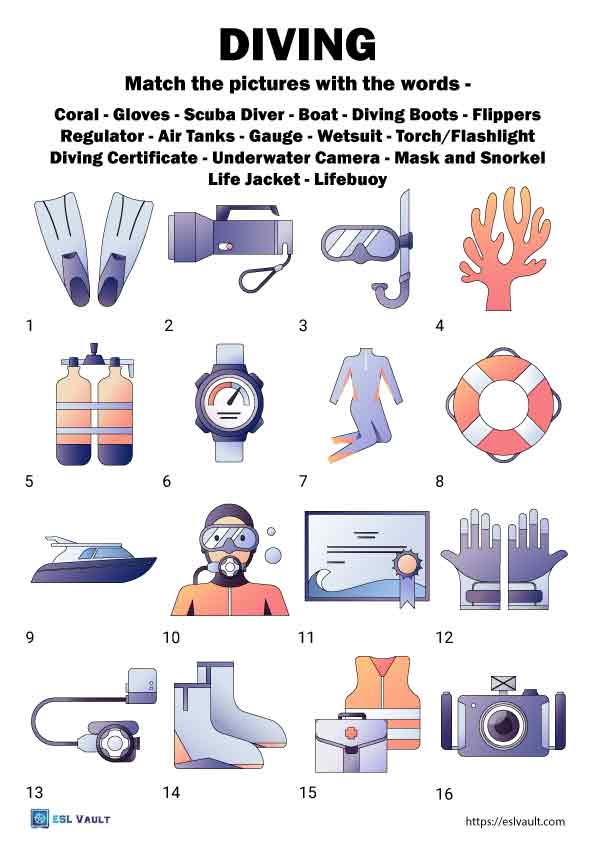 DIVING

Match the pictures with the words -

Coral - Gloves - Scuba Diver - Boat - Diving Boots - Flippers
Regulator - Air Tanks - Gauge - Wetsuit - Torch/Flashlight
Diving Certificate - Underwater Camera - Mask and Snorkel
Life Jacket - Lifebuoy

1

2

3

4

5

6

7

8

9

10

11

12

13

14

15

16

ESL VAULT

https://eslvault.com