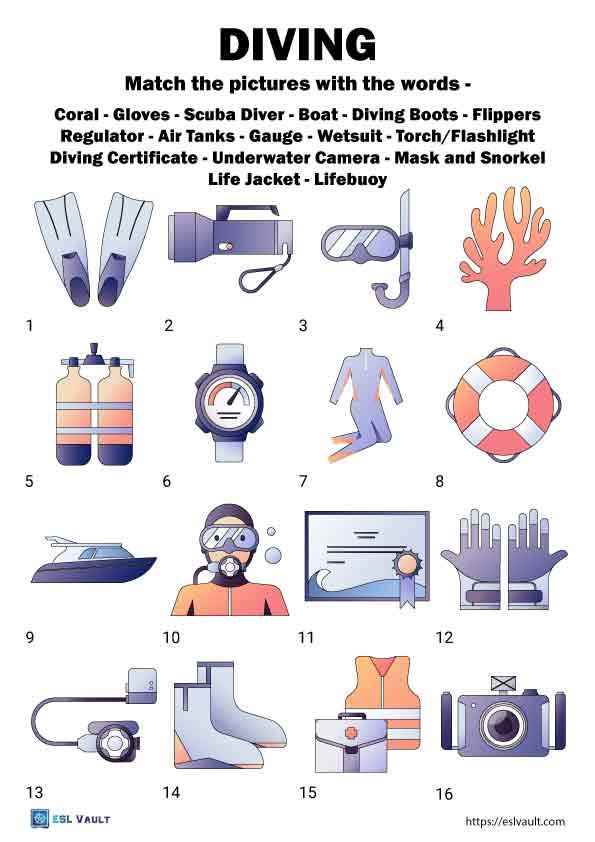 DIVING

Match the pictures with the words -

Coral - Gloves - Scuba Diver - Boat - Diving Boots - Flippers
Regulator - Air Tanks - Gauge - Wetsuit - Torch/Flashlight
Diving Certificate - Underwater Camera - Mask and Snorkel
Life Jacket - Lifebuoy

1 2 3 4

5 6 7 8

9 10 11 12

13 14 15 16

ESL VAULT

https://eslvault.com