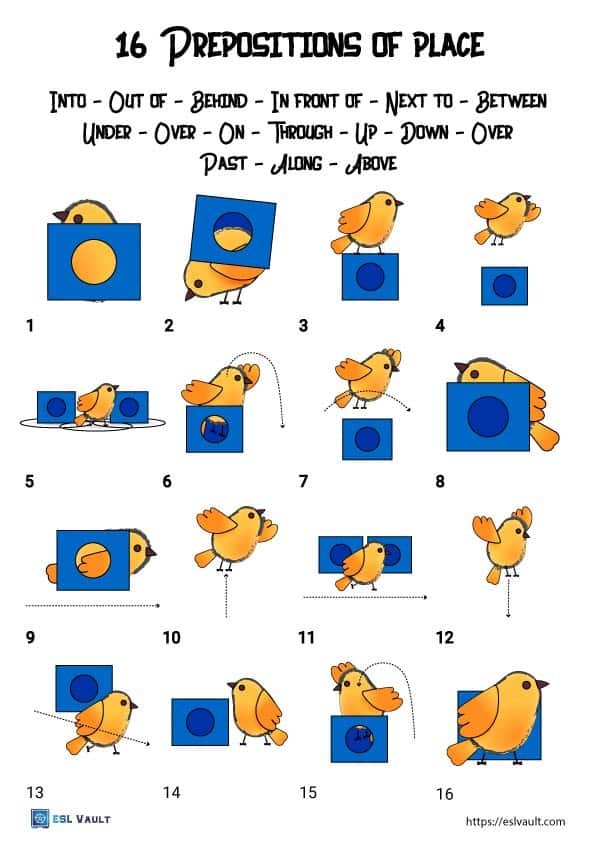 16 Prepositions of place

Into - Out of - Behind - In front of - Next to - Between
Under - Over - On - Through - Up - Down - Over
Past - Along - Above

1

2

3

4

5

6

7

8

9

10

11

12

13

14

15

16

ESL VAULT

https://eslvault.com