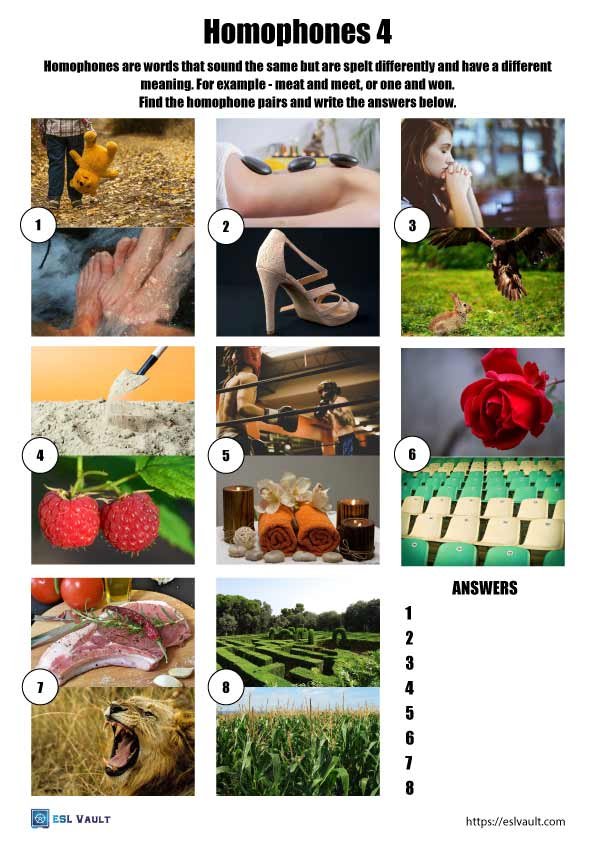 Homophones 4

Homophones are words that sound the same but are spelt differently and have a different meaning. For example - meat and meet, or one and won.
Find the homophone pairs and write the answers below.

1

2

3

4

5

6

7

8

ANSWERS

1
2
3
4
5
6
7
8

ESL VAULT

https://eslvault.com