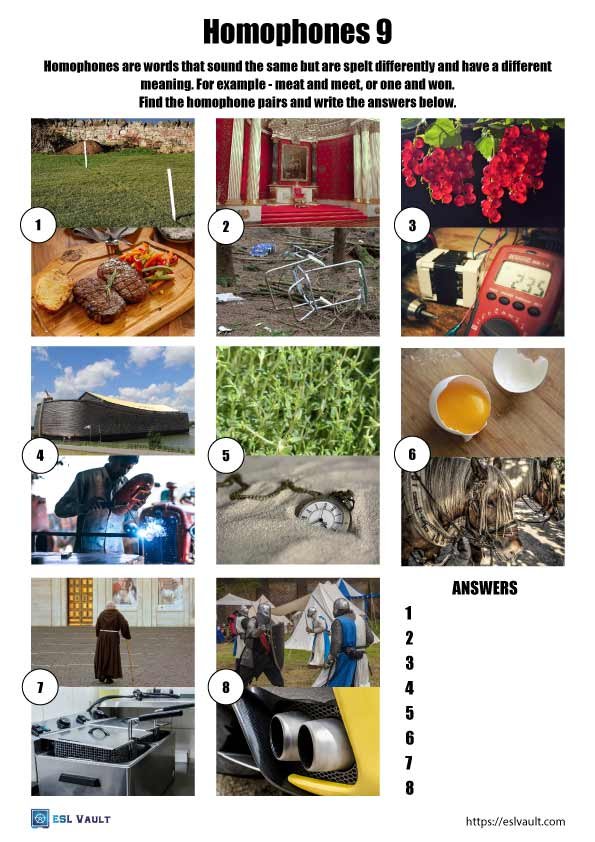 Homophones 9

Homophones are words that sound the same but are spelt differently and have a different meaning. For example - meat and meet, or one and won.
Find the homophone pairs and write the answers below.

1

2

3

235

4

5

6

7

8

ANSWERS
1
2
3
4
5
6
7
8

ESL VAULT

https://eslvault.com