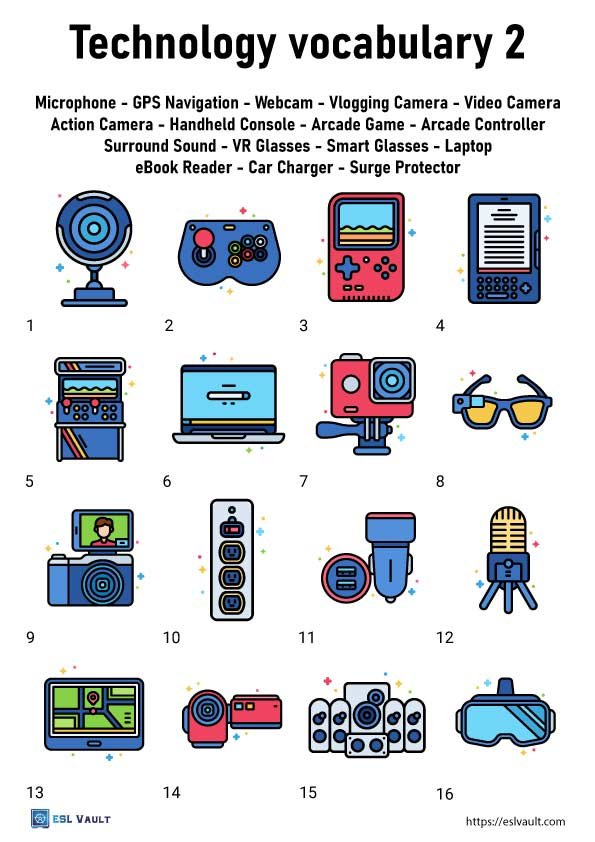 Technology vocabulary 2

Microphone - GPS Navigation - Webcam - Vlogging Camera - Video Camera
Action Camera - Handheld Console - Arcade Game - Arcade Controller
Surround Sound - VR Glasses - Smart Glasses - Laptop
eBook Reader - Car Charger - Surge Protector

1
2
3
4
5
6
7
8
9
10
11
12
13
14
15
16

ESL VAULT

https://eslvault.com