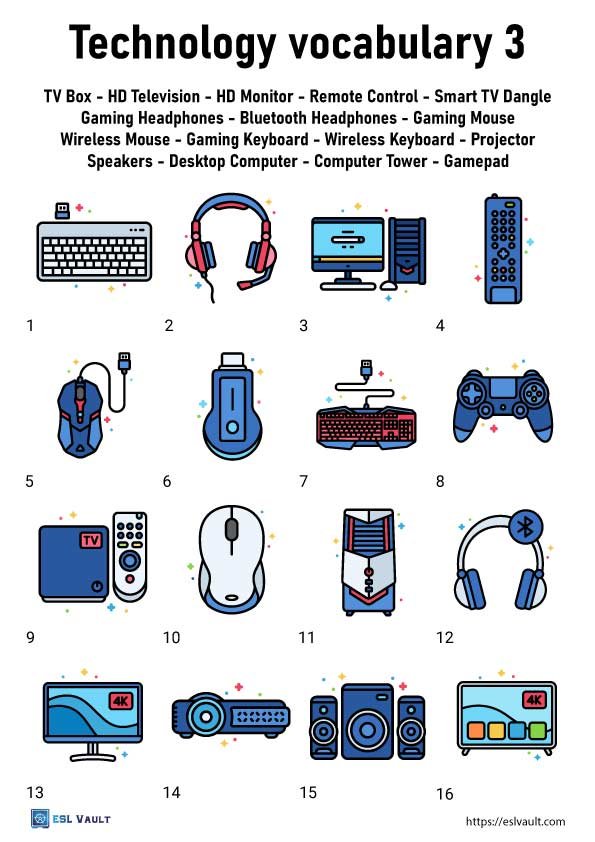 Technology vocabulary 3

TV Box - HD Television - HD Monitor - Remote Control - Smart TV Dangle Gaming Headphones - Bluetooth Headphones - Gaming Mouse Wireless Mouse - Gaming Keyboard - Wireless Keyboard - Projector Speakers - Desktop Computer - Computer Tower - Gamepad

1

2

3

4

5

6

7

8

TV

9

10

11

12

4K

13

14

15

4K

16

ESL VAULT

https://eslvault.com