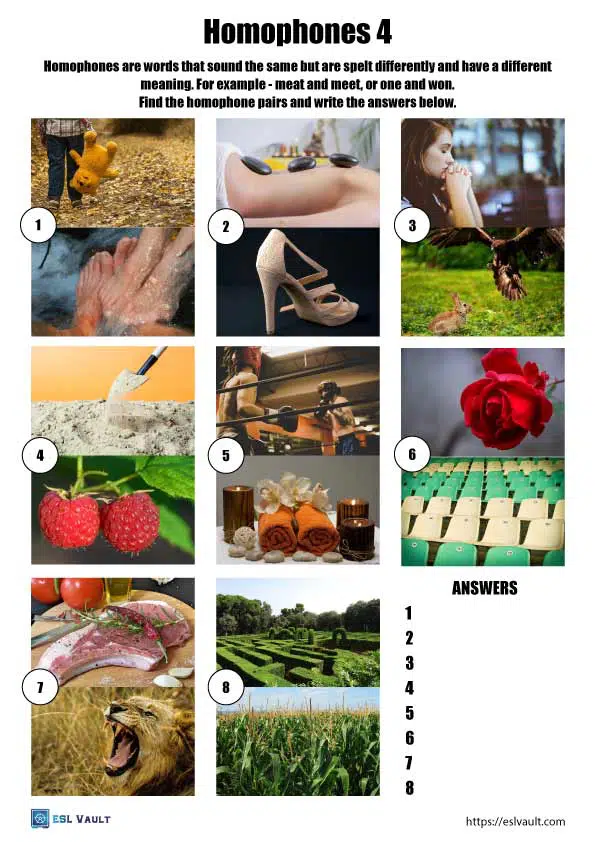 Homophones 4

Homophones are words that sound the same but are spelt differently and have a different meaning. For example - meat and meet, or one and won.
Find the homophone pairs and write the answers below.

1

2

3

4

5

6

7

8

ANSWERS
1
2
3
4
5
6
7
8

ESL VAULT

https://eslvault.com