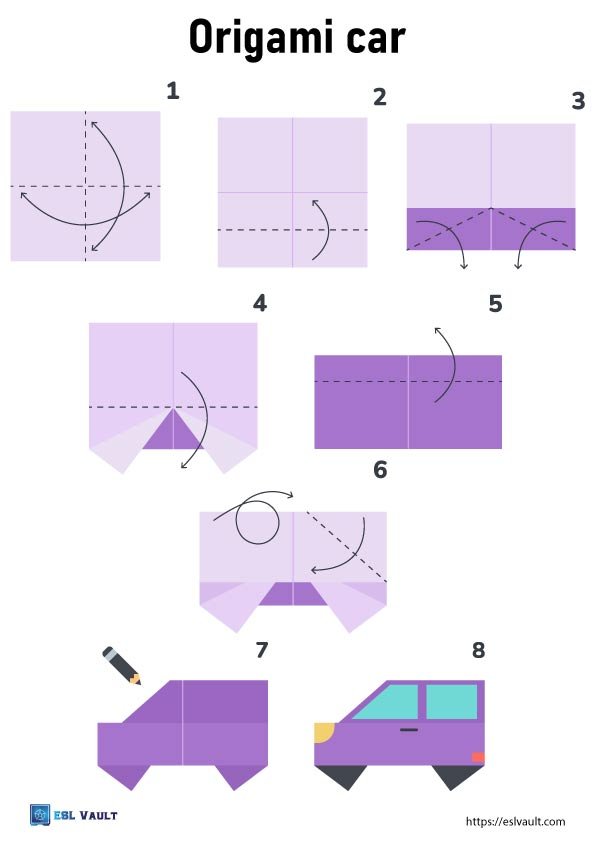 Origami car

1

2

3

4

5

6

7

8

ESL VAULT

https://eslvault.com