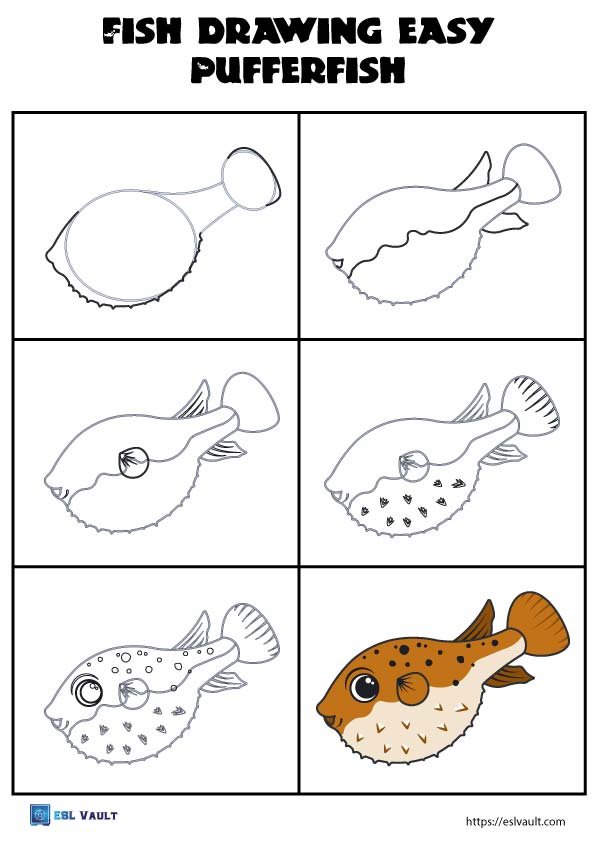 FISH DRAWING EASY
PUFFERFISH

ESL VAULT

https://eslvault.com